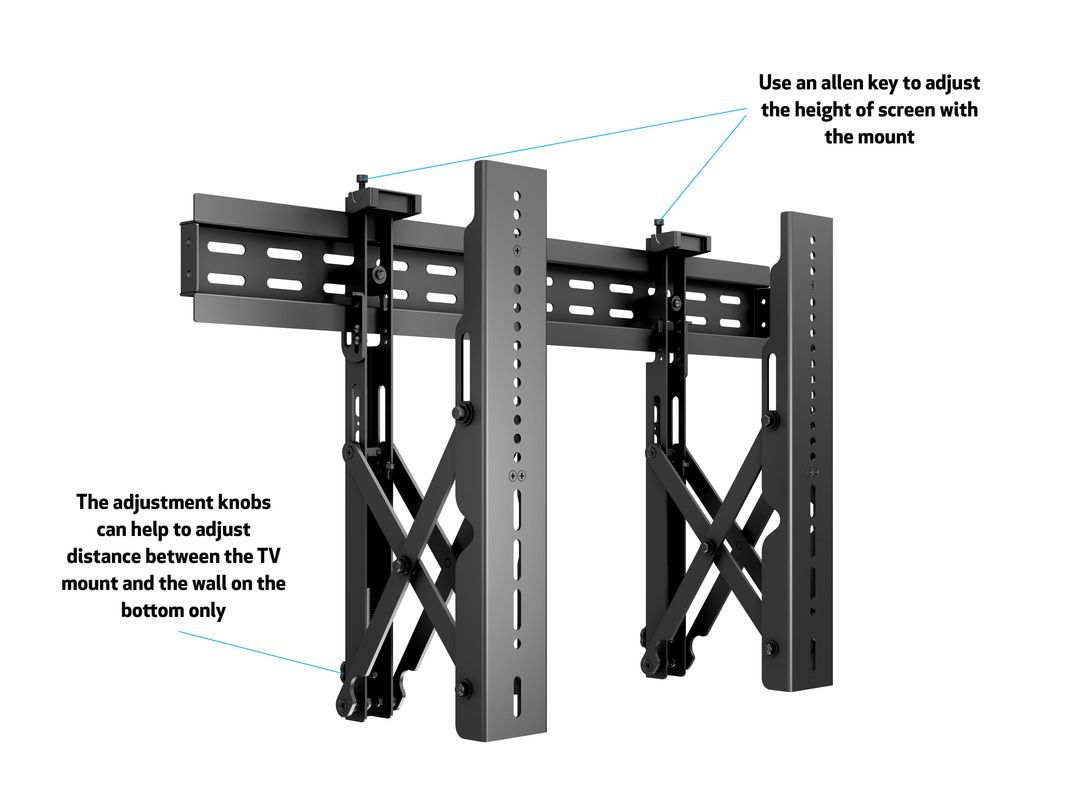 Use an allen key to adjust the height of screen with the mount

The adjustment knobs can help to adjust distance between the TV mount and the wall on the bottom only