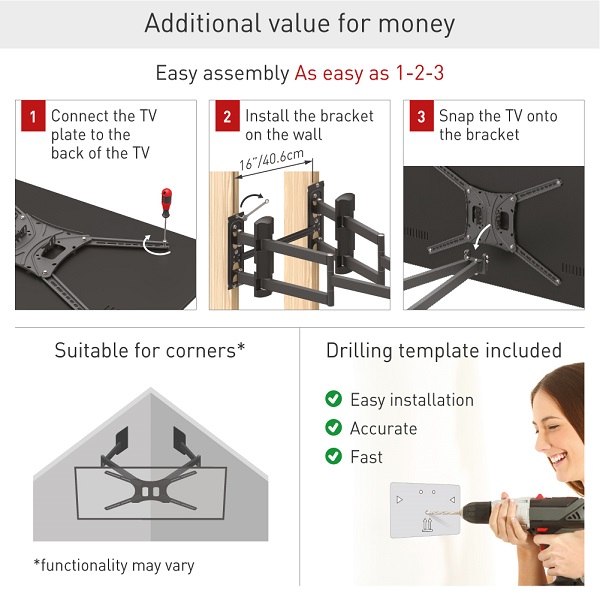 Additional value for money

Easy assembly As easy as 1-2-3

1 Connect the TV plate to the back of the TV

2 Install the bracket on the wall

16"/40.6cm

3 Snap the TV onto the bracket

Suitable for corners*

*functionality may vary

Drilling template included

Easy installation

Accurate

Fast