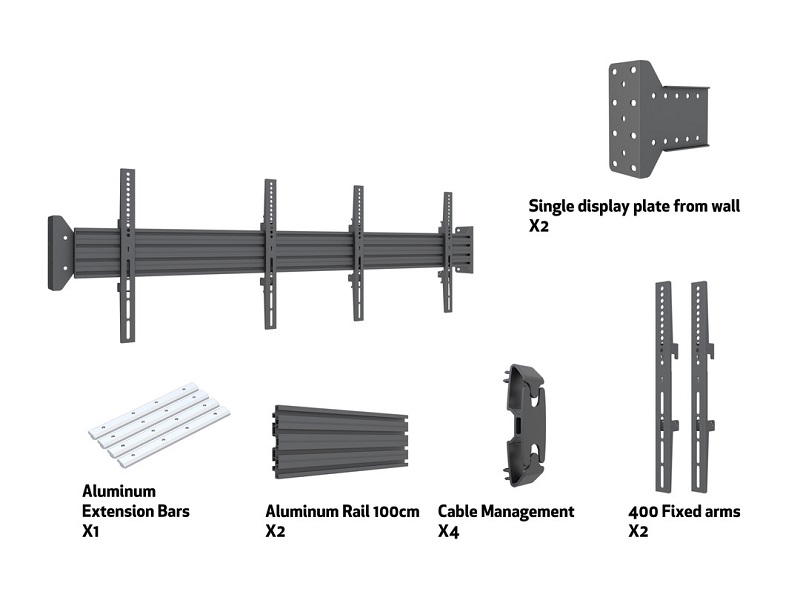 Single display plate from wall
X2

Aluminum
Extension Bars
X1

Aluminum Rail 100cm
X2

Cable Management
X4

400 Fixed arms
X2