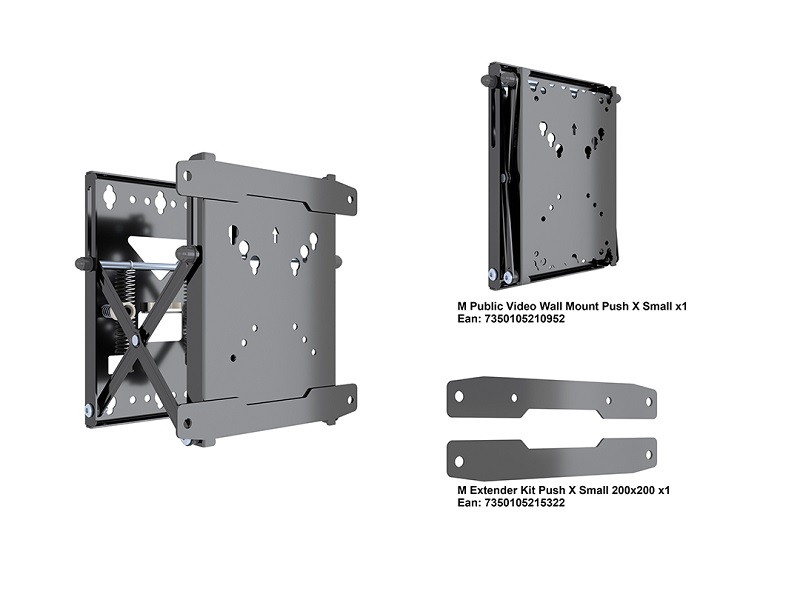 M Public Video Wall Mount Push X Small x1
Ean: 7350105210952

M Extender Kit Push X Small 200x200 x1
Ean: 7350105215322