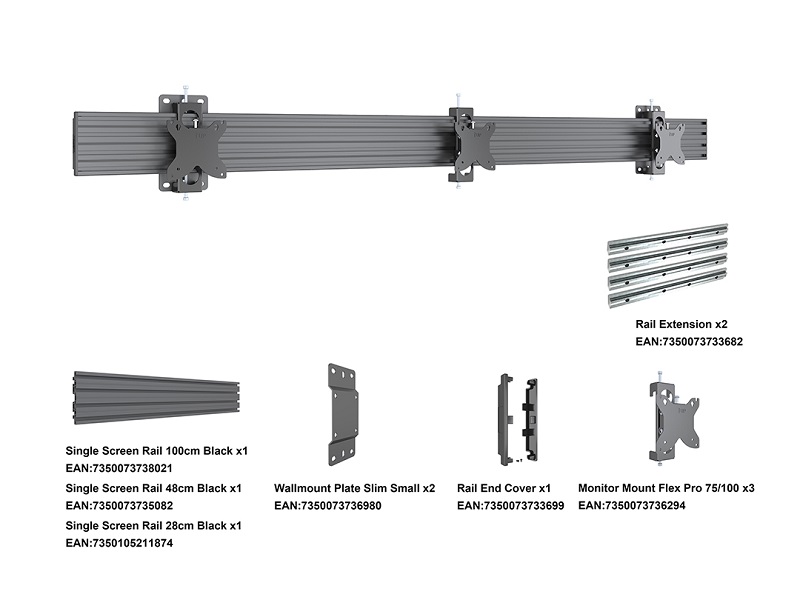 Rail Extension x2
EAN:7350073733682

Single Screen Rail 100cm Black x1
EAN:7350073738021

Single Screen Rail 48cm Black x1
EAN:7350073735082

Single Screen Rail 28cm Black x1
EAN:7350105211874

Wallmount Plate Slim Small x2
EAN:7350073736980

Rail End Cover x1
EAN:7350073733699

Monitor Mount Flex Pro 75/100 x3
EAN:7350073736294