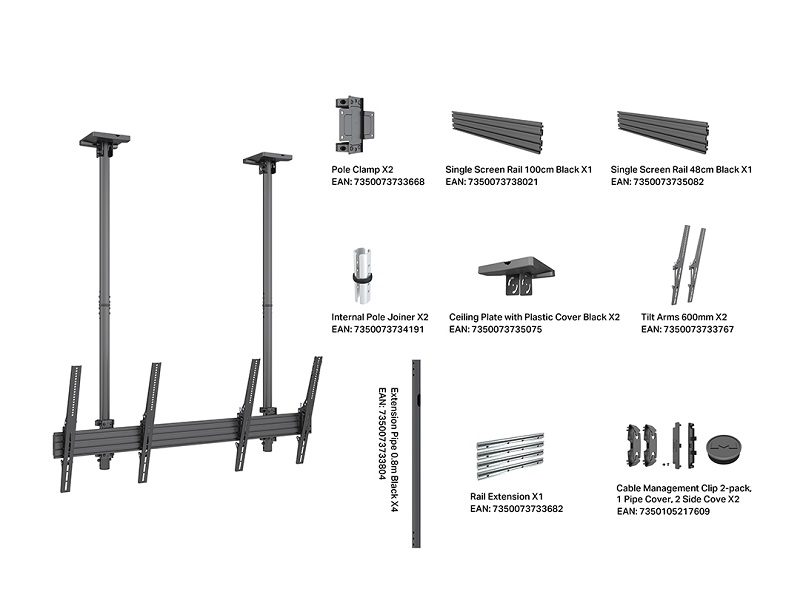 Pole Clamp X2
EAN: 7350073733668

Single Screen Rail 100cm Black X1
EAN: 7350073738021

Single Screen Rail 48cm Black X1
EAN: 7350073735082

Internal Pole Joiner X2
EAN: 7350073734191

Ceiling Plate with Plastic Cover Black X2
EAN: 7350073735075

Tilt Arms 600mm X2
EAN: 7350073733767

Extension Pipe 0.8m Black X4
EAN: 7350073733804

Rail Extension X1
EAN: 7350073733682

Cable Management Clip 2-pack, 1 Pipe Cover, 2 Side Cove X2
EAN: 7350105217609