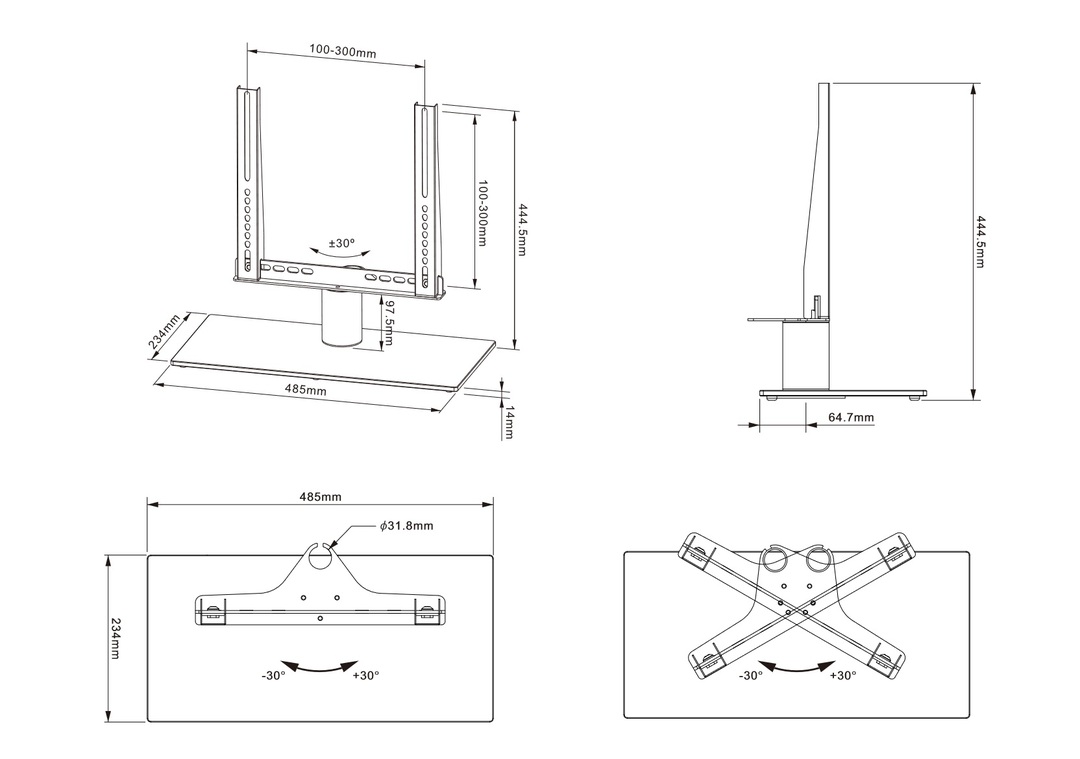 100-300mm
100-300mm
444.5mm
±30°
97.5mm
234mm
485mm
14mm
444.5mm
64.7mm
485mm
$\phi$31.8mm
234mm
-30°
+30°
-30°
+30°