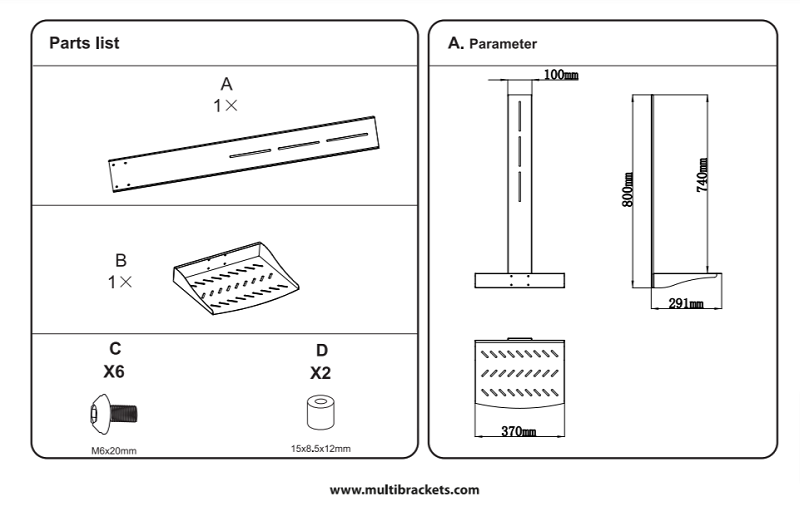 Parts list

A
1×

B
1×

C
X6

M6x20mm

D
X2

15x8.5x12mm

A. Parameter

100mm

800mm

740mm

291mm

370mm

www.multibrackets.com