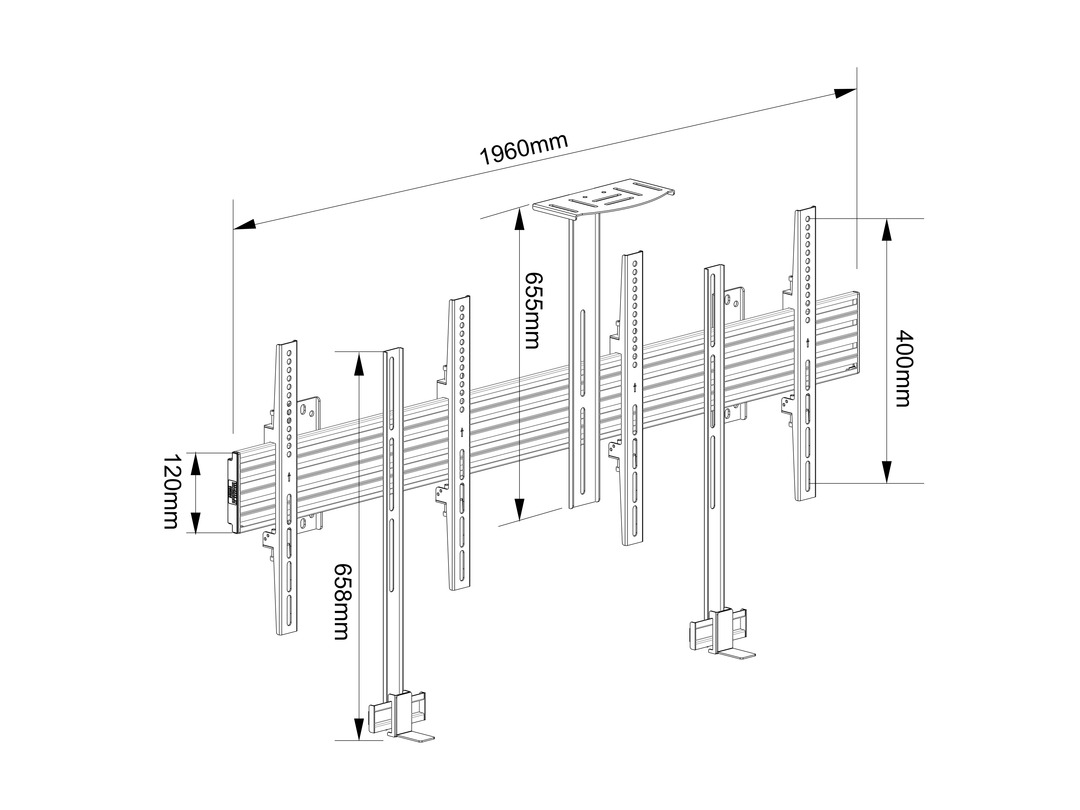 1960mm
655mm
400mm
120mm
658mm