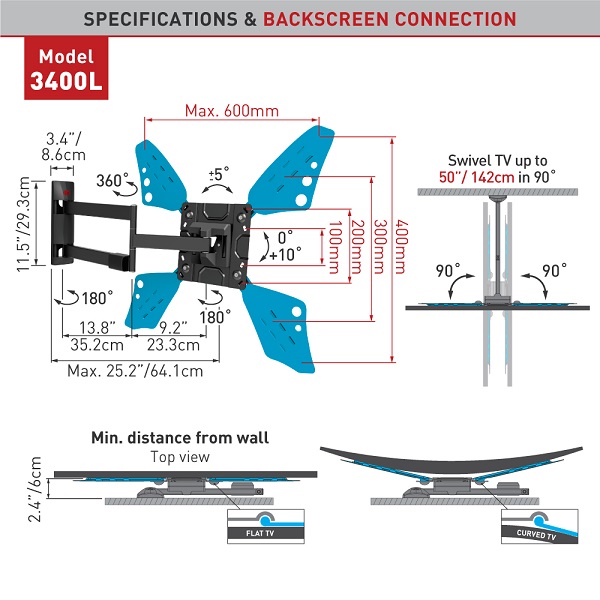 SPECIFICATIONS & BACKSCREEN CONNECTION

Model 3400L

Max. 600mm

3.4"/ 8.6cm

11.5"/29.3cm

360°

±5°

0° +10°

100mm

200mm

300mm

400mm

180°

180°

13.8" 35.2cm

9.2" 23.3cm

Max. 25.2"/64.1cm

Swivel TV up to 50"/ 142cm in 90°

90°

90°

Min. distance from wall
Top view

2.4"/6cm

FLAT TV

CURVED TV