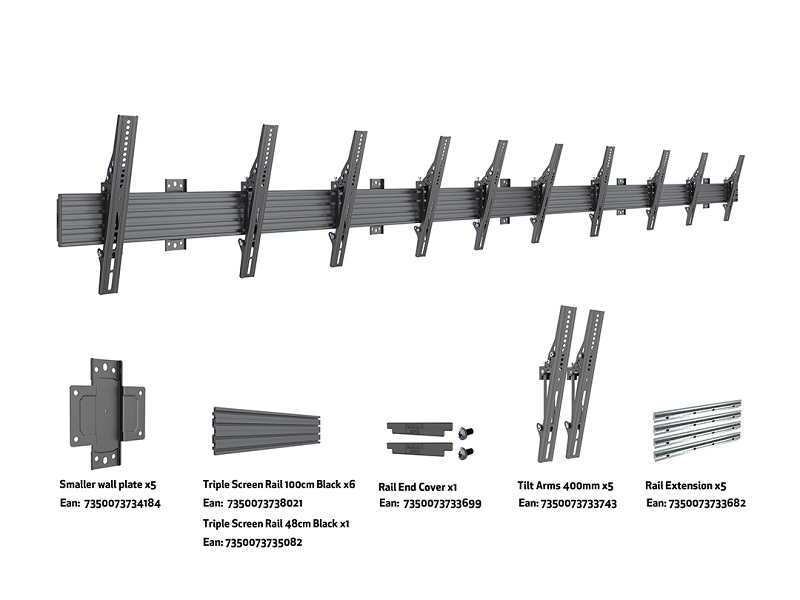 Smaller wall plate x5
Ean: 7350073734184

Triple Screen Rail 100cm Black x6
Ean: 7350073738021
Triple Screen Rail 48cm Black x1
Ean: 7350073735082

Rail End Cover x1
Ean: 7350073733699

Tilt Arms 400mm x5
Ean: 7350073733743

Rail Extension x5
Ean: 7350073733682