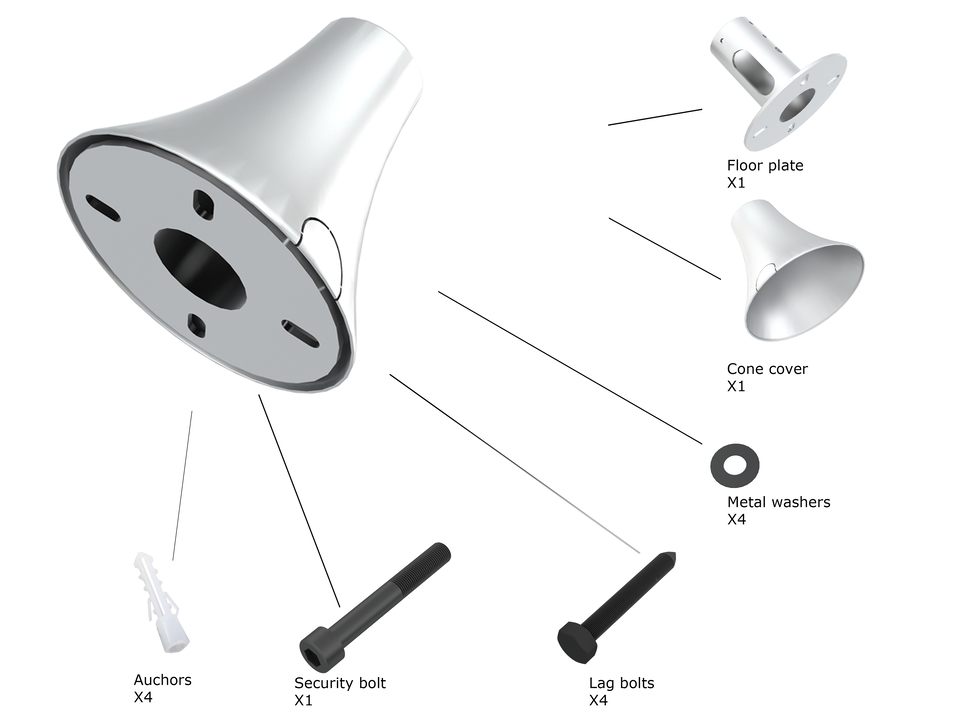 Floor plate
X1

Cone cover
X1

Metal washers
X4

Auchors
X4

Security bolt
X1

Lag bolts
X4