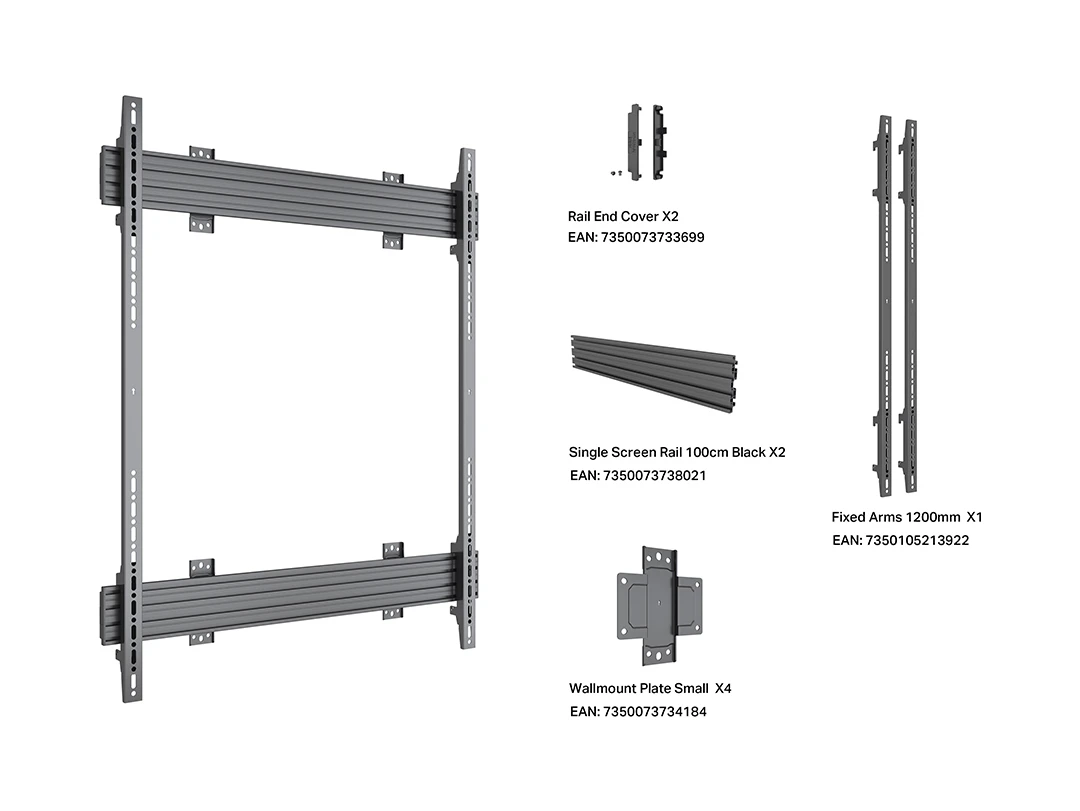 Rail End Cover X2
EAN: 7350073733699

Single Screen Rail 100cm Black X2
EAN: 7350073738021

Wallmount Plate Small X4
EAN: 7350073734184

Fixed Arms 1200mm X1
EAN: 7350105213922