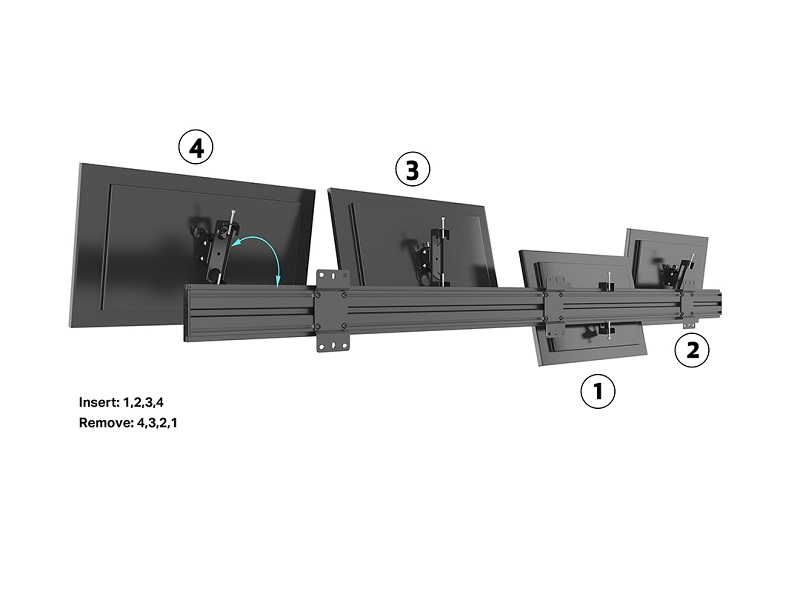 4

3

2

1

Insert: 1,2,3,4
Remove: 4,3,2,1