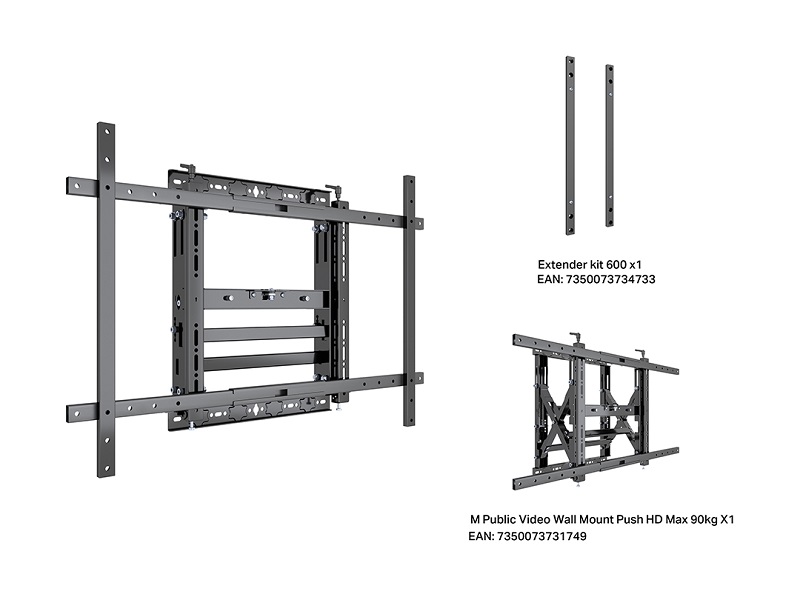 Extender kit 600 x1
EAN: 7350073734733

M Public Video Wall Mount Push HD Max 90kg X1
EAN: 7350073731749