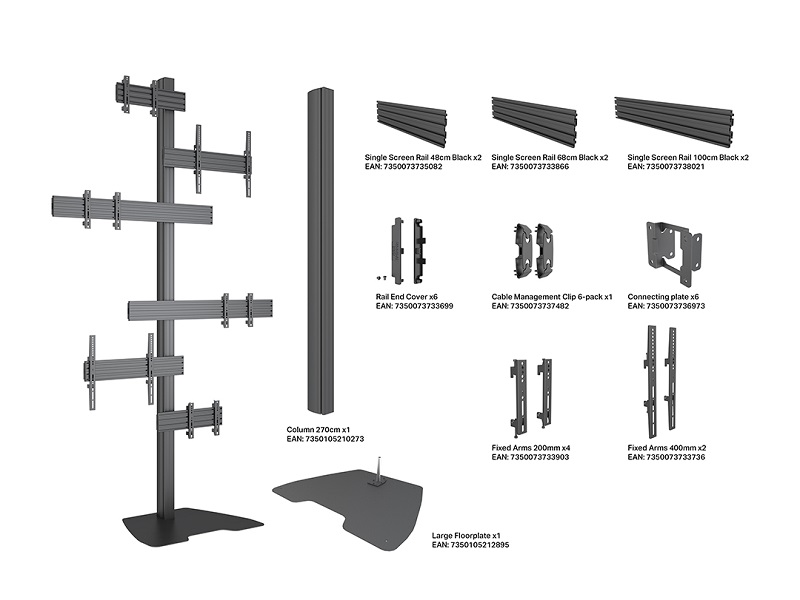 Single Screen Rail 48cm Black x2
EAN: 7350073735082

Single Screen Rail 68cm Black x2
EAN: 7350073733866

Single Screen Rail 100cm Black x2
EAN: 7350073738021

Rail End Cover x6
EAN: 7350073733699

Cable Management Clip 6-pack x1
EAN: 7350073737482

Connecting plate x6
EAN: 7350073736973

Column 270cm x1
EAN: 7350105210273

Fixed Arms 200mm x4
EAN: 7350073733903

Fixed Arms 400mm x2
EAN: 7350073733736

Large Floorplate x1
EAN: 7350105212895