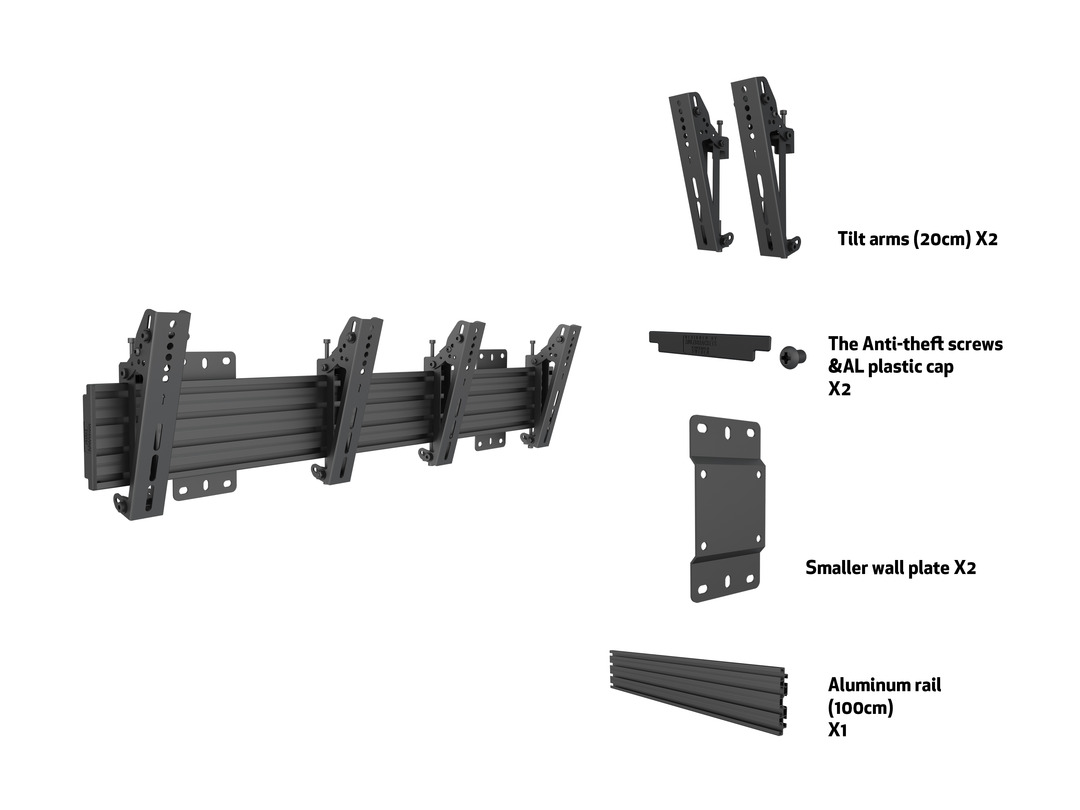 Tilt arms (20cm) X2

The Anti-theft screws &AL plastic cap X2

Smaller wall plate X2

Aluminum rail (100cm) X1