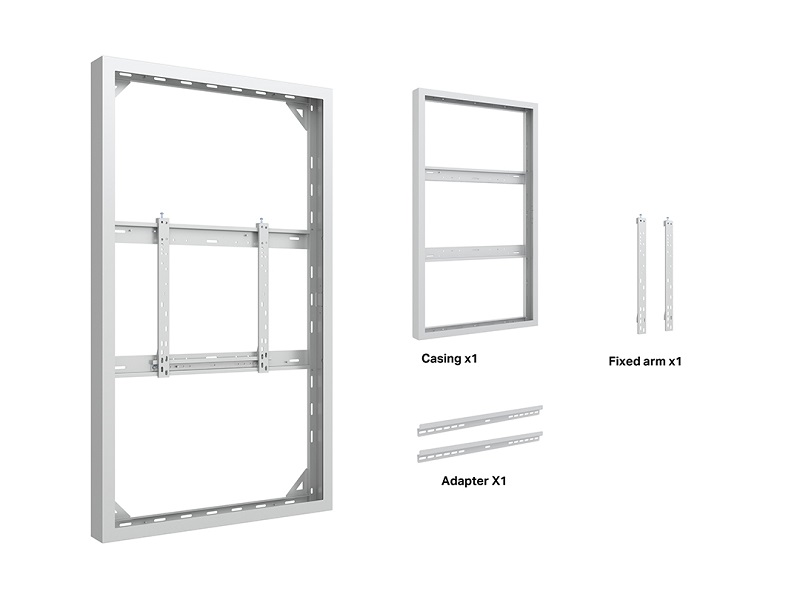 Casing x1

Fixed arm x1

Adapter X1