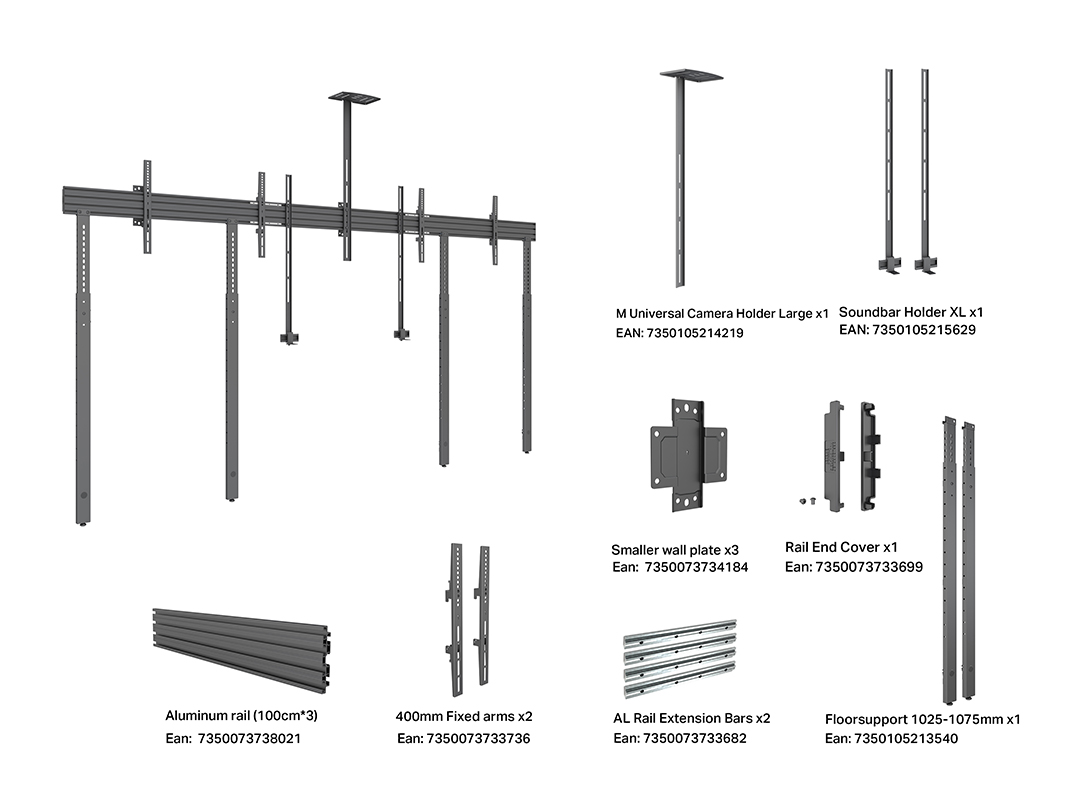 M Universal Camera Holder Large x1
EAN: 7350105214219

Soundbar Holder XL x1
EAN: 7350105215629

Smaller wall plate x3
Ean: 7350073734184

Rail End Cover x1
Ean: 7350073733699

Aluminum rail (100cm*3)
Ean: 7350073738021

400mm Fixed arms x2
Ean: 7350073733736

AL Rail Extension Bars x2
Ean: 7350073733682

Floorsupport 1025-1075mm x1
Ean: 7350105213540