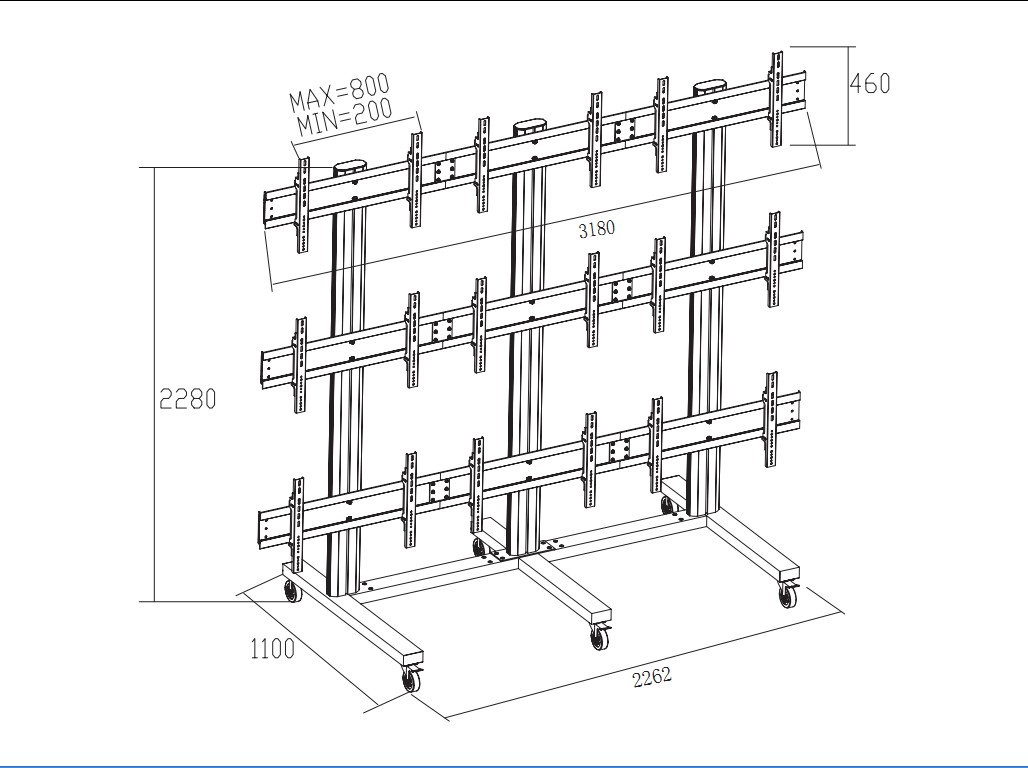 MAX=800
MIN=200

460

3180

2280

1100

2262