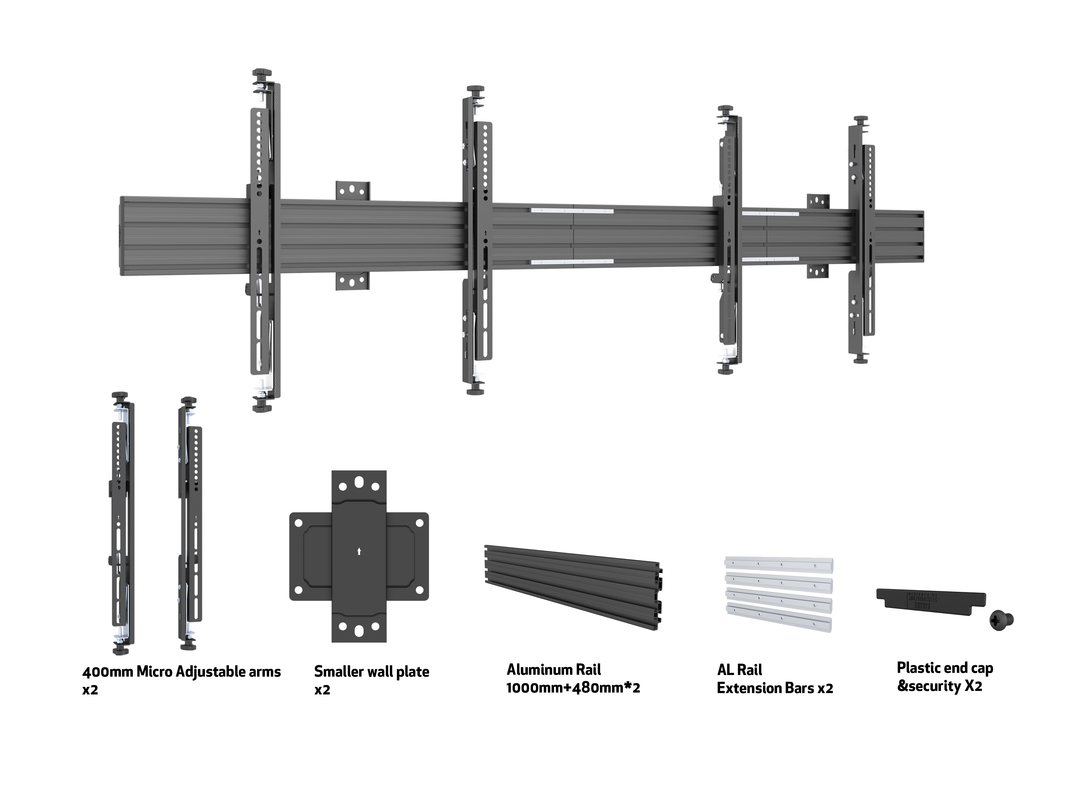 400mm Micro Adjustable arms x2

Smaller wall plate x2

Aluminum Rail 1000mm+480mm*2

AL Rail Extension Bars x2

Plastic end cap &security X2